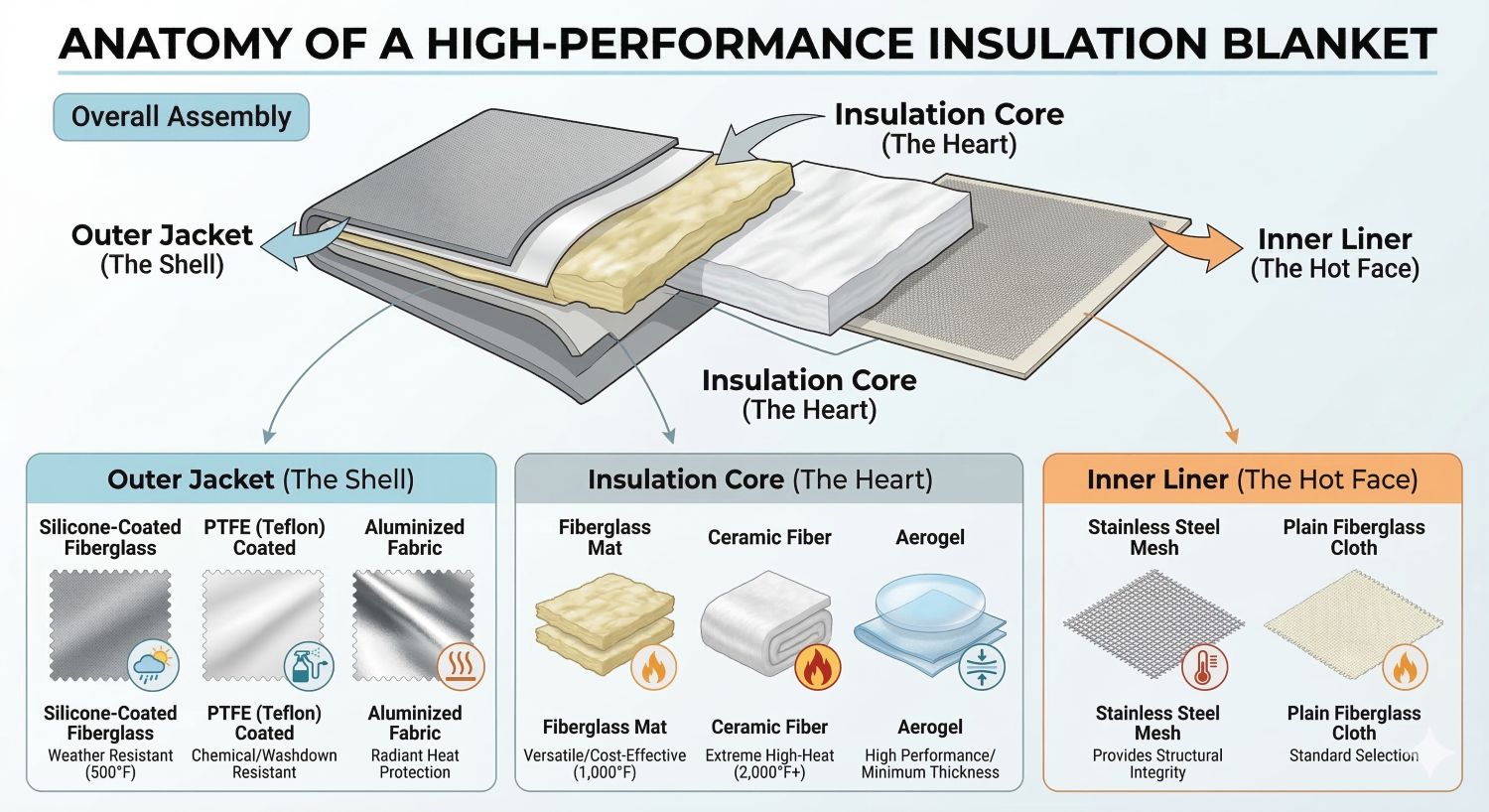 ANATOMY OF A HIGH-PERFORMANCE INSULATION BLANKET

Overall Assembly

Insulation Core (The Heart)

Outer Jacket (The Shell)

Inner Liner (The Hot Face)

Insulation Core (The Heart)

Outer Jacket (The Shell)

Silicone-Coated Fiberglass

PTFE (Teflon) Coated

Aluminized Fabric

Silicone-Coated Fiberglass
Weather Resistant (500°F)

PTFE (Teflon) Coated
Chemical/Washdown Resistant

Aluminized Fabric
Radiant Heat Protection

Insulation Core (The Heart)

Fiberglass Mat

Ceramic Fiber

Aerogel

Fiberglass Mat
Versatile/Cost-Effective (1,000°F)

Ceramic Fiber
Extreme High-Heat (2,000°F+)

Aerogel
High Performance/ Minimum Thickness

Inner Liner (The Hot Face)

Stainless Steel Mesh

Plain Fiberglass Cloth

Stainless Steel Mesh
Provides Structural Integrity

Plain Fiberglass Cloth
Standard Selection